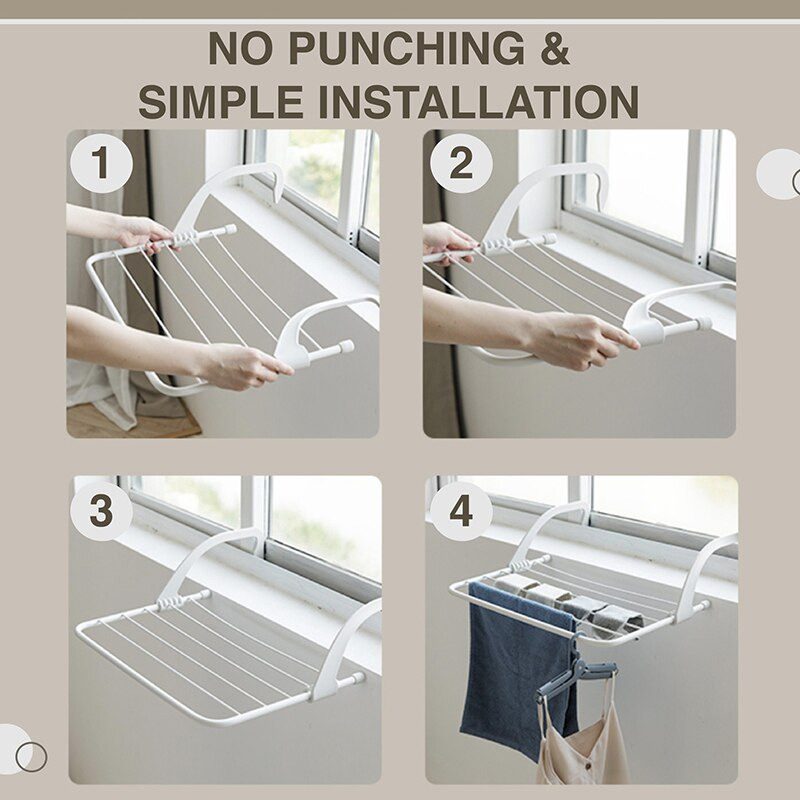 NO PUNCHING &
SIMPLE INSTALLATION

1

2

3

4