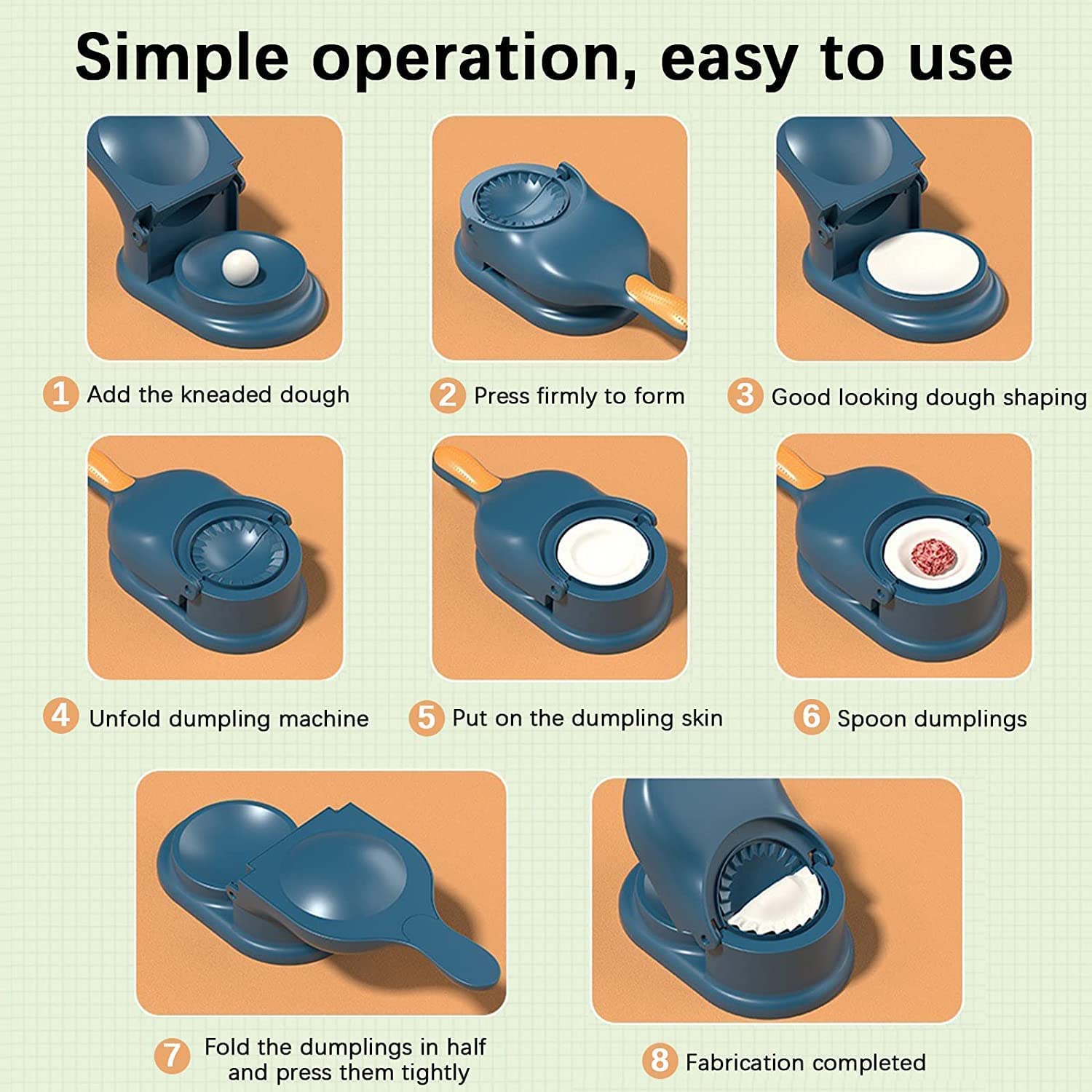 Simple operation, easy to use

1 Add the kneaded dough

2 Press firmly to form

3 Good looking dough shaping

4 Unfold dumpling machine

5 Put on the dumpling skin

6 Spoon dumplings

7 Fold the dumplings in half and press them tightly

8 Fabrication completed